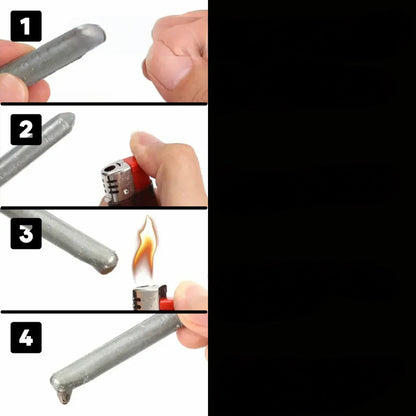 1

2

3

4